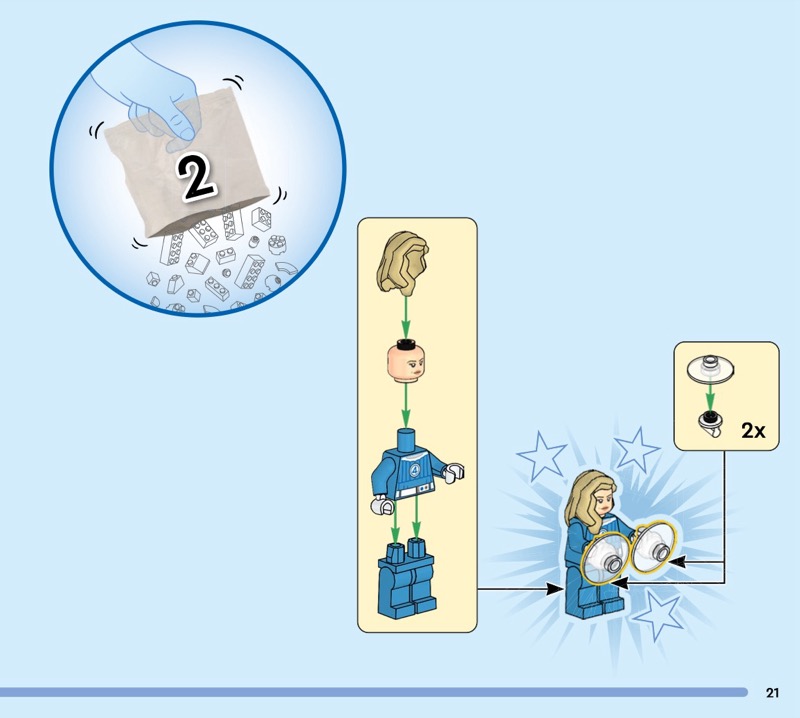 2

2x

21