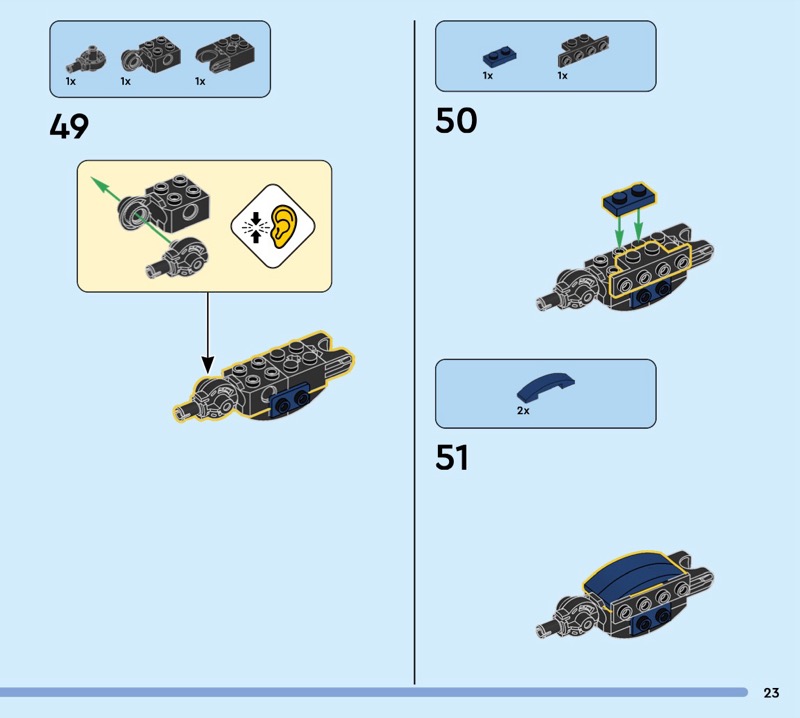 1x 1x 1x

49

1x 1x

50

2x

51

23