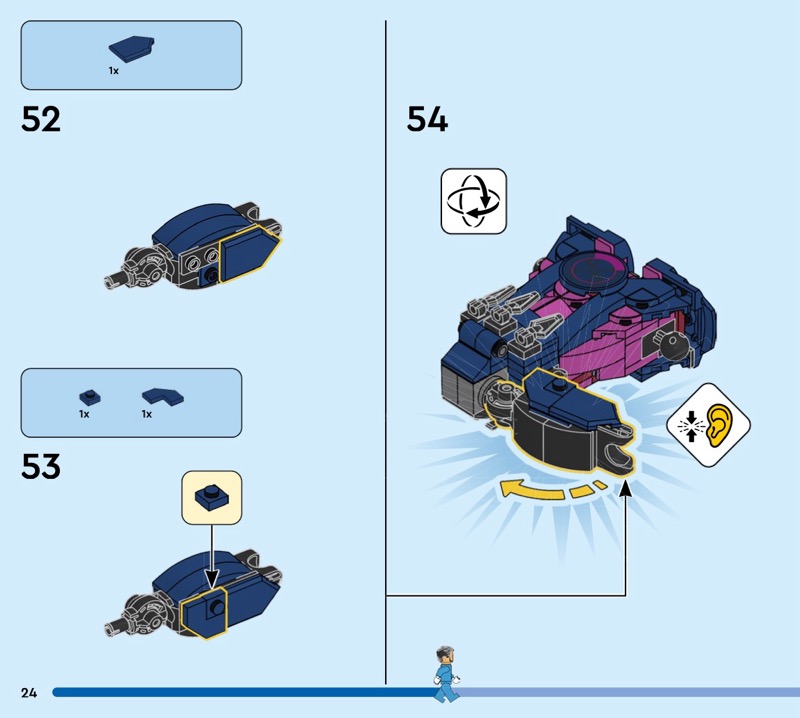 1x

52

1x

1x

53

54

24