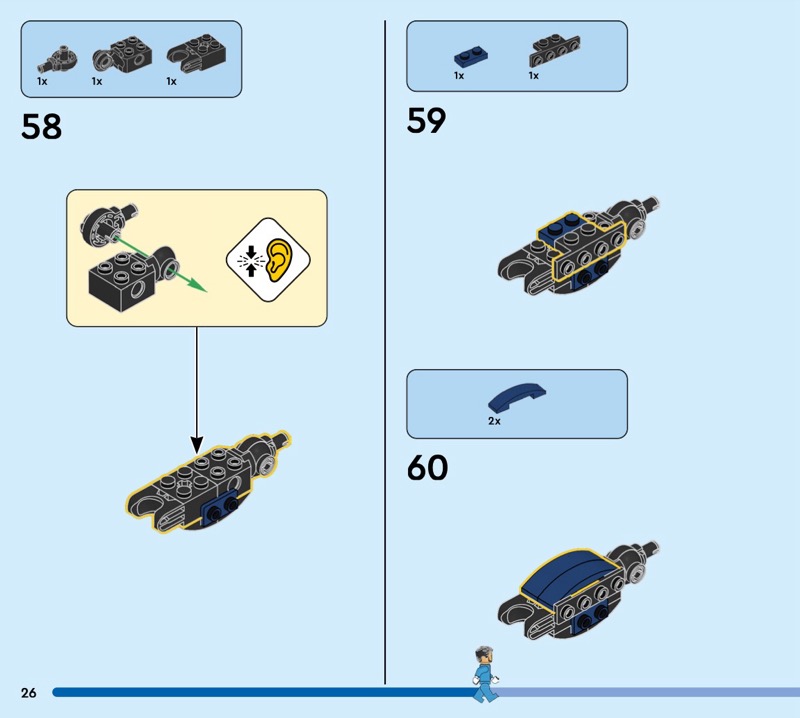 1x 1x 1x

58

1x 1x

59

2x

60

26