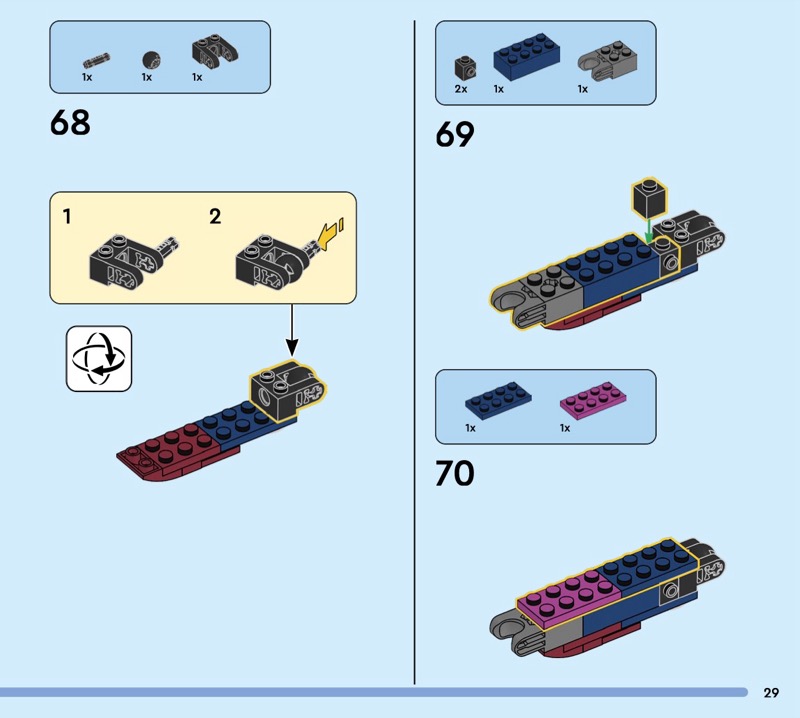 1x 1x 1x

68

1

2

2x 1x 1x

69

1x 1x

70

29