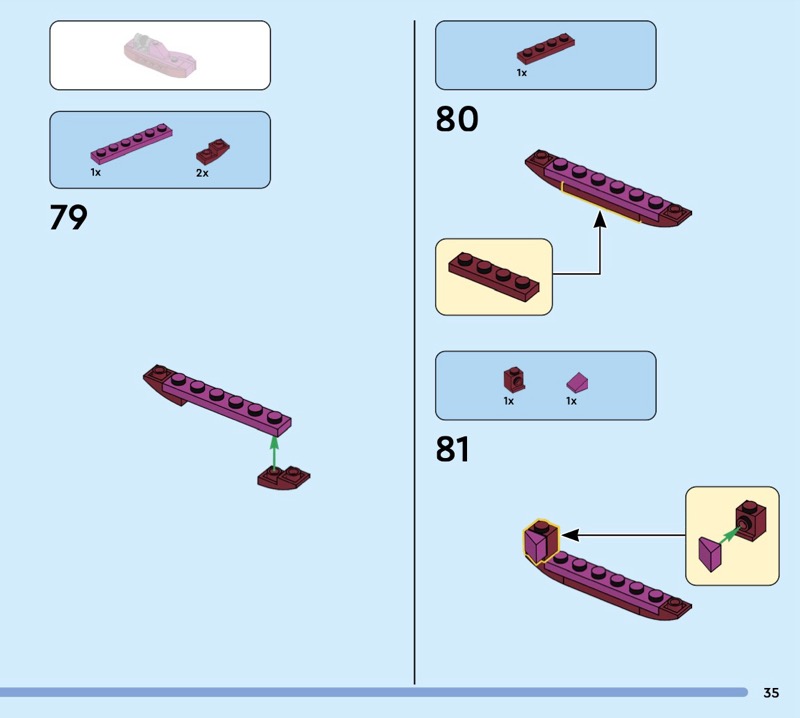 1x

2x

79

1x

80

1x

1x

81

35