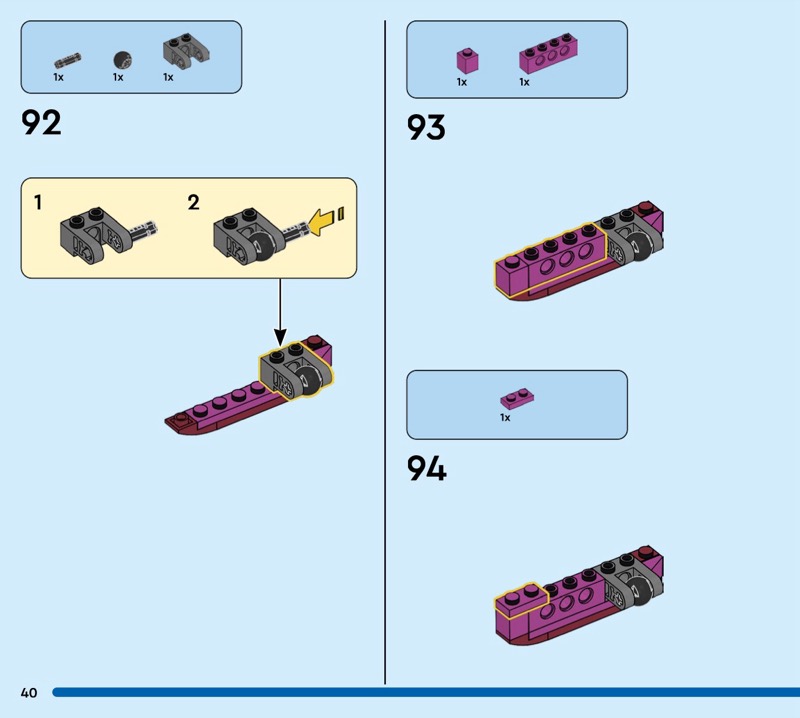 1x 1x 1x

92

1

2

1x 1x

93

1x

94

40