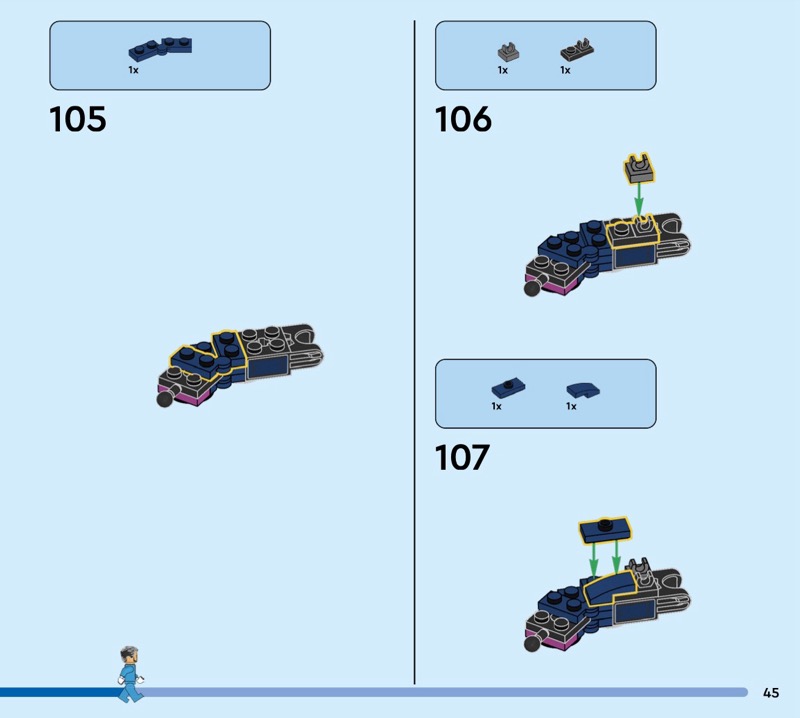 1x

105

1x 1x

106

1x 1x

107

45