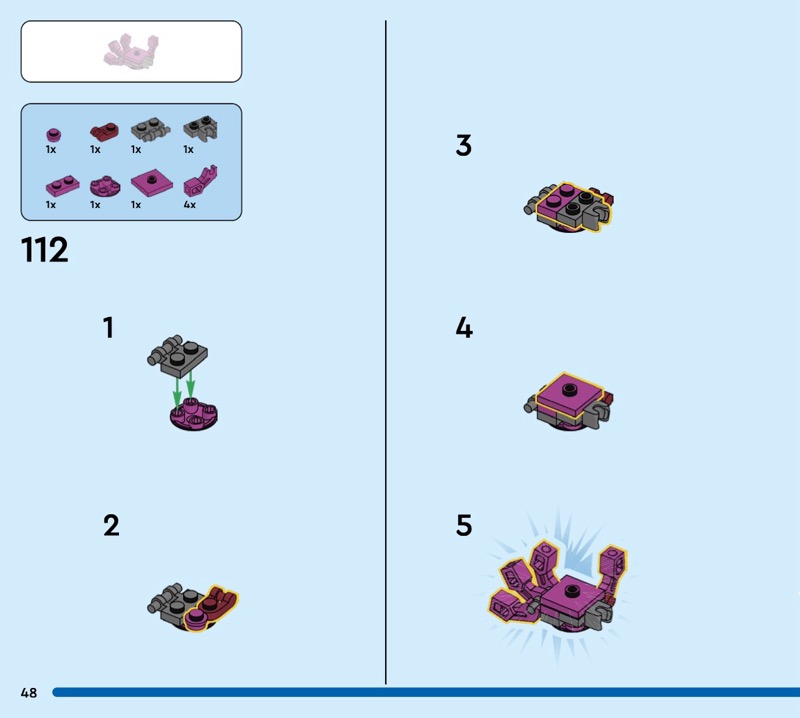 1x 1x 1x 1x
1x 1x 1x 4x

112

1

2

3

4

5

48