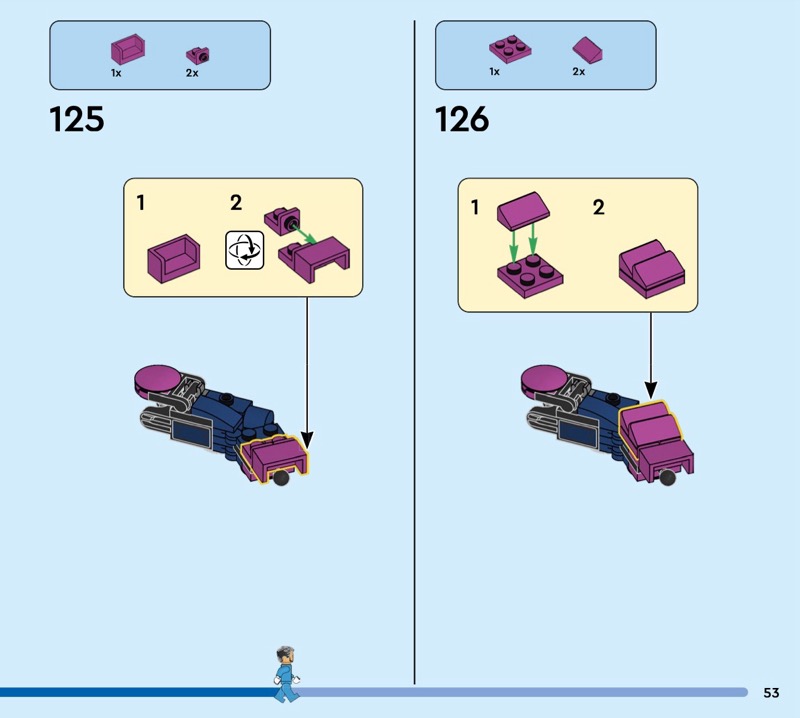 1x 2x

125

1 2

1x 2x

126

1 2

53