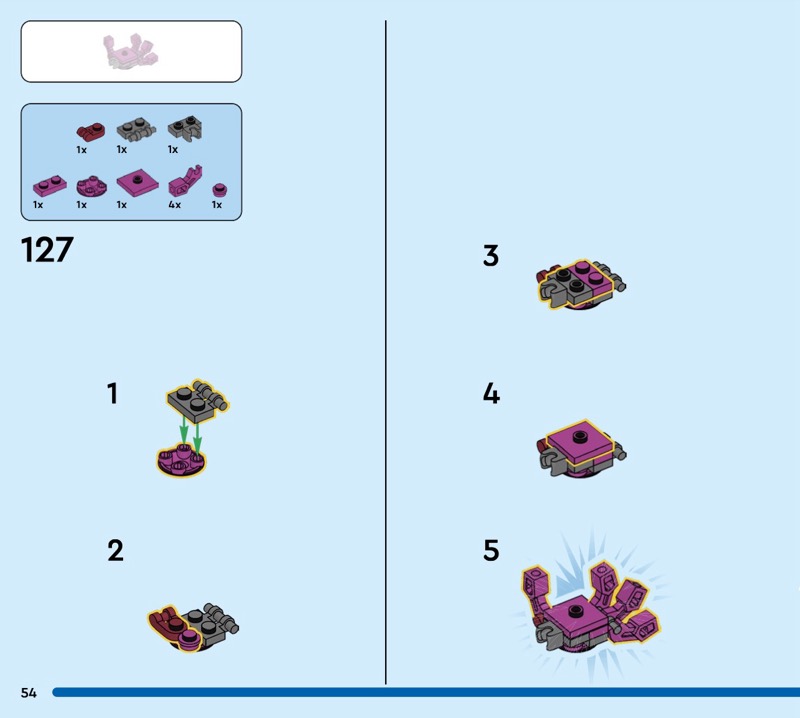 1x 1x 1x

1x 1x 1x 4x 1x

127

1

2

3

4

5

54