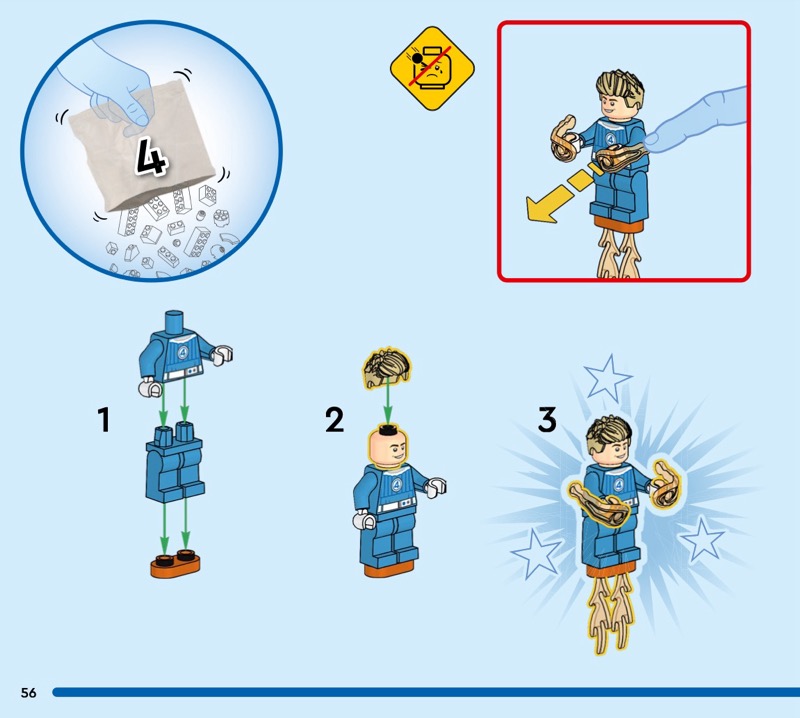 4

1

2

3

56