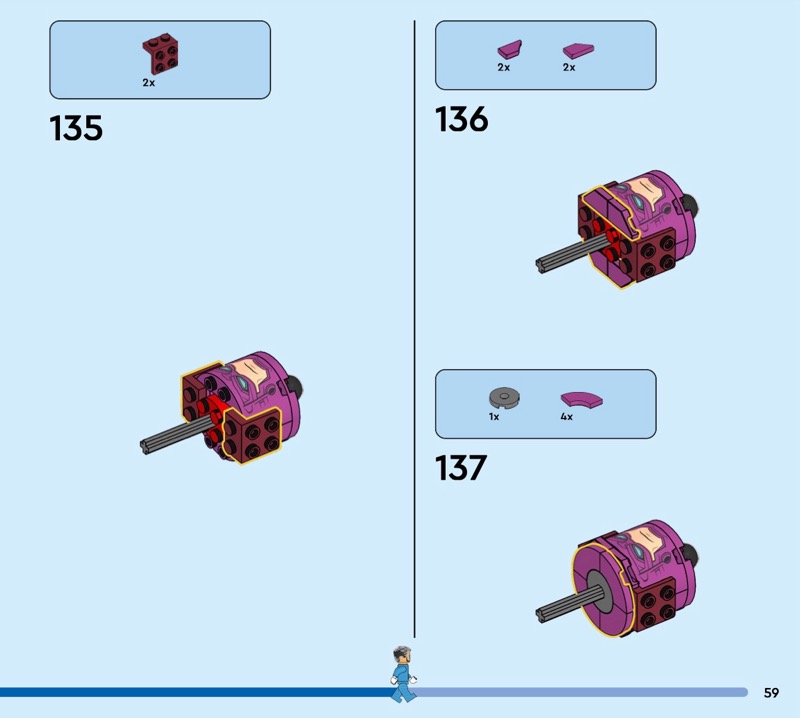 2x

135

2x 2x

136

1x 4x

137

59