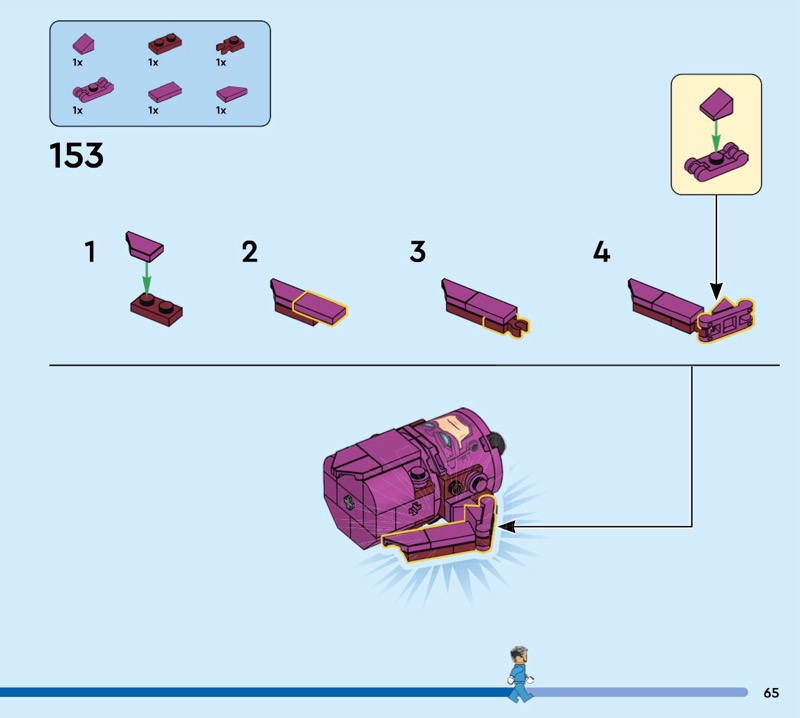 1x 1x 1x
1x 1x 1x

153

1

2

3

4

65