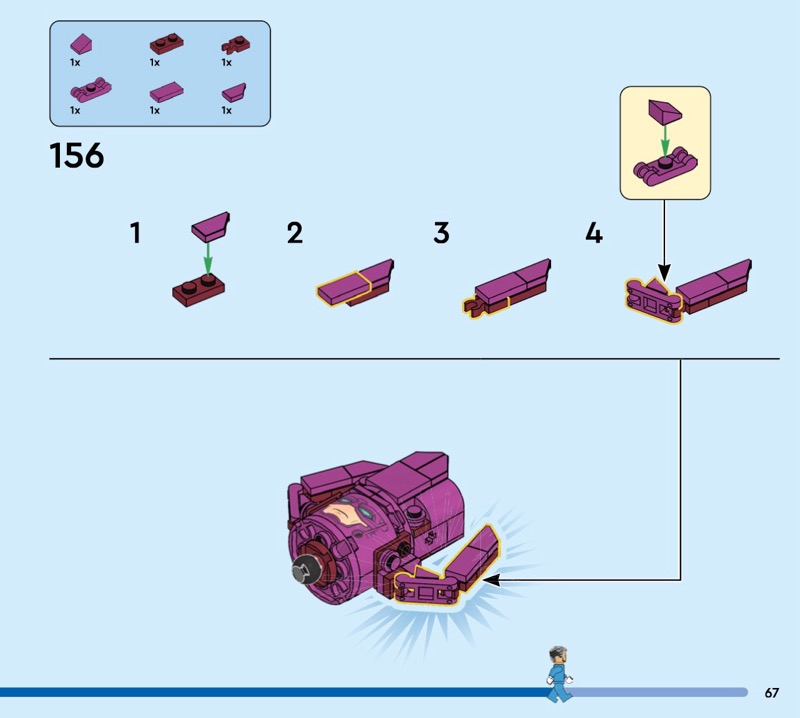 1x 1x 1x
1x 1x 1x

156

1

2

3

4

67