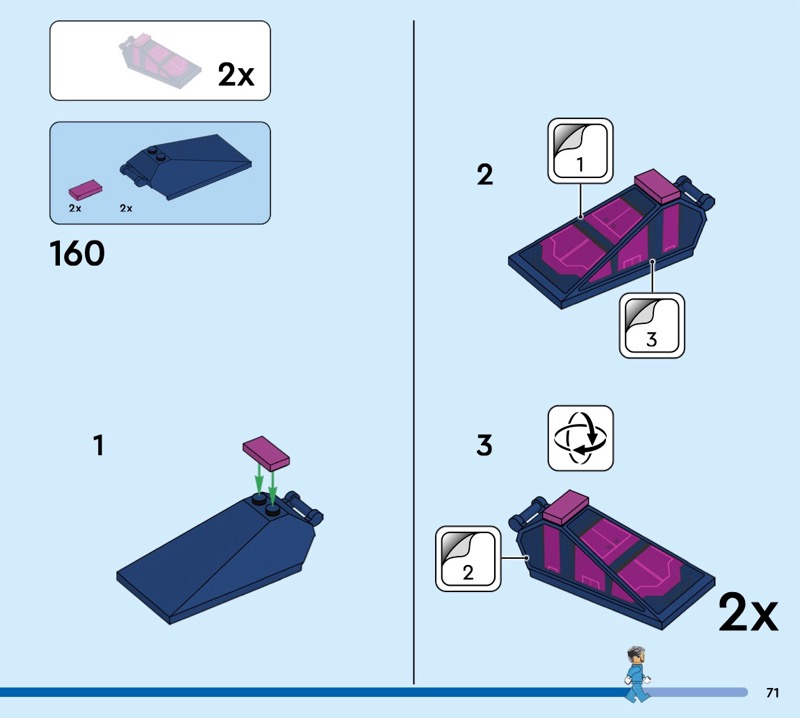 2x

2x 2x

160

1

2

1

3

3

2

2x

71