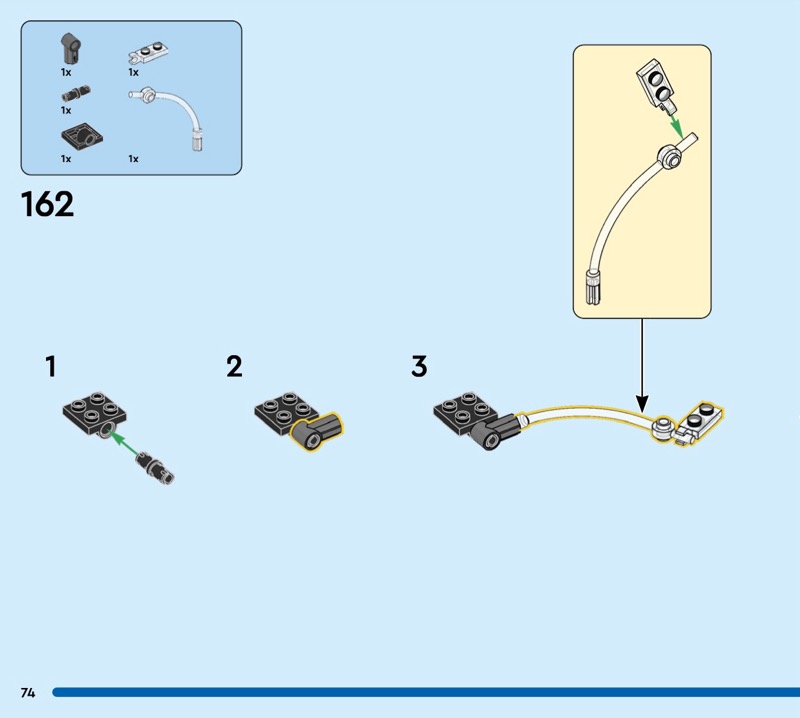 1x
1x
1x
1x
1x

162

1

2

3

74