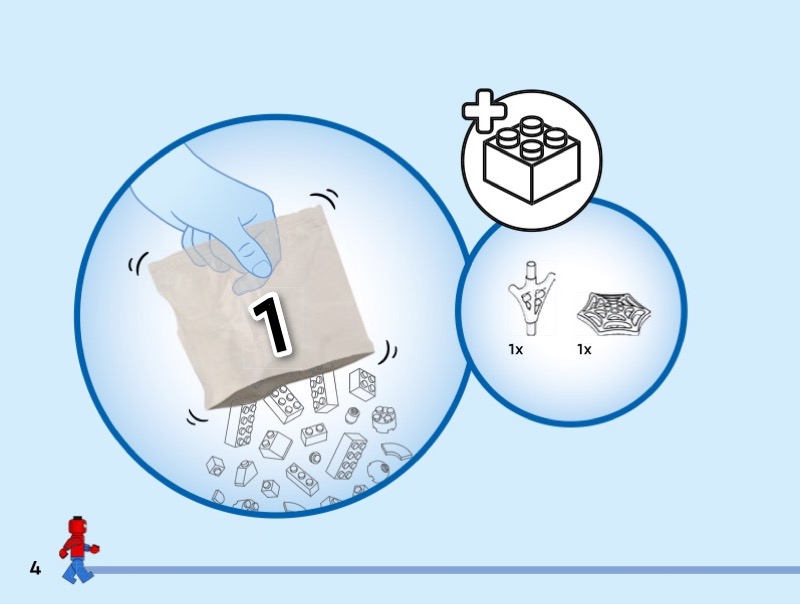 1

1x
1x

4