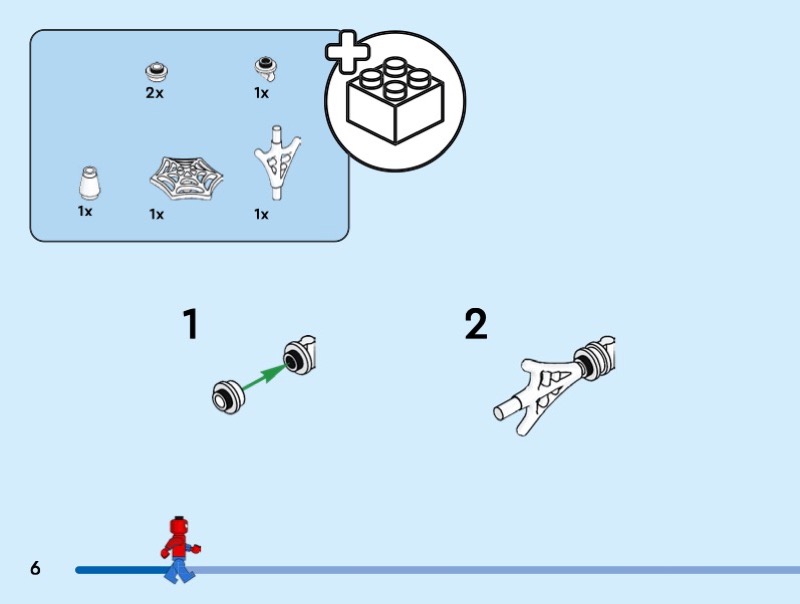 2x 1x

1x 1x 1x

1

2

6