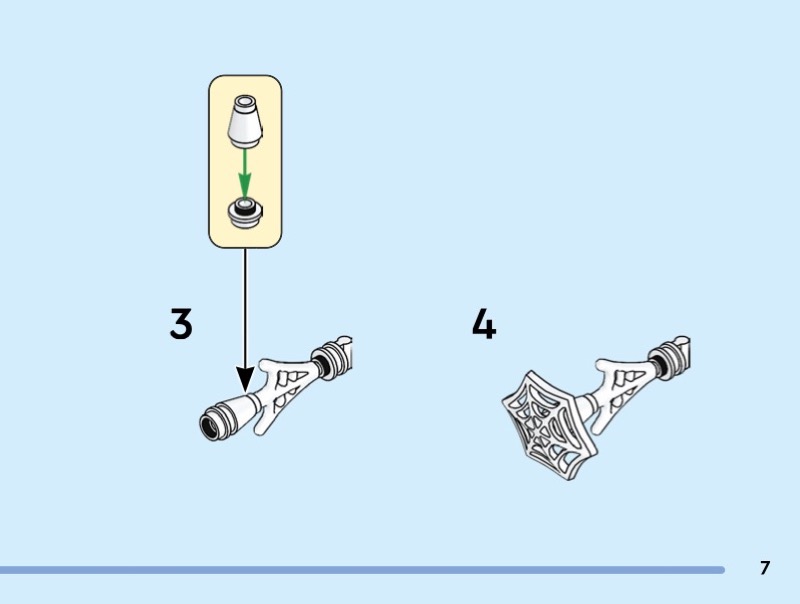 3

4

7