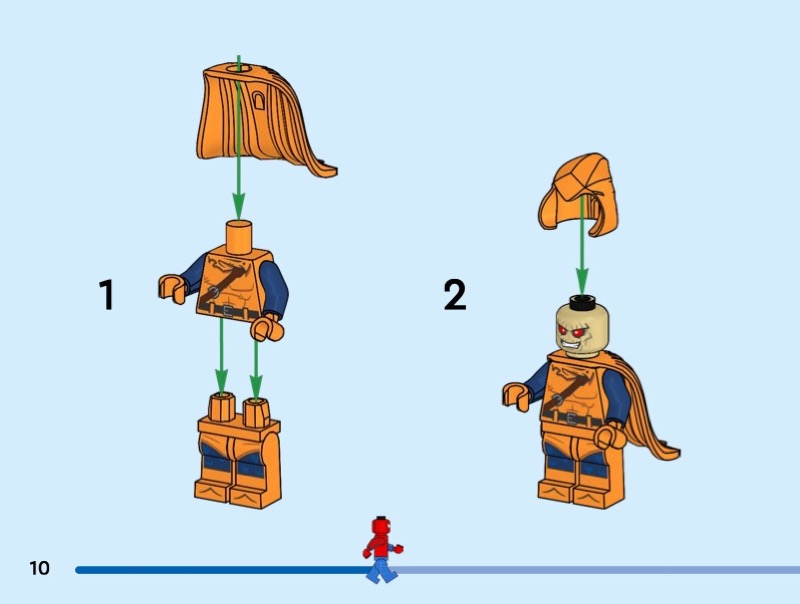 1

2

10