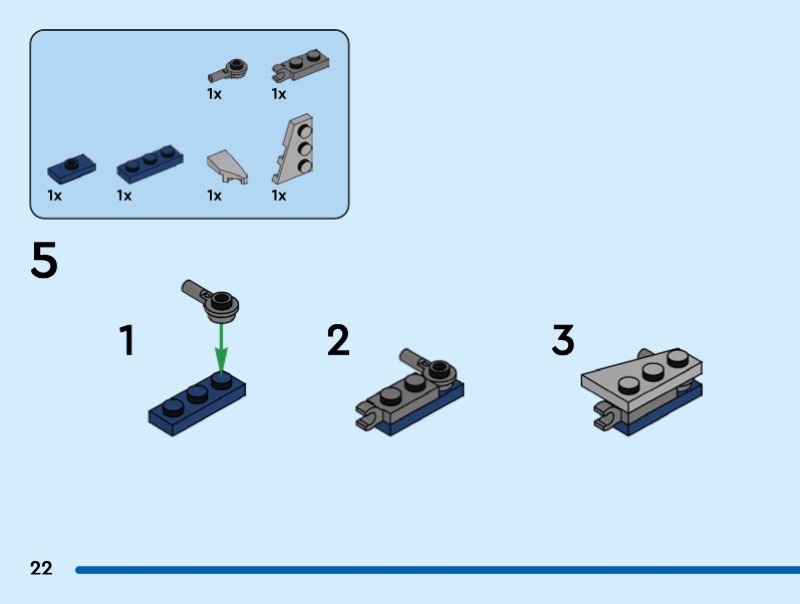 1x 1x

1x 1x 1x 1x

5

1

2

3

22