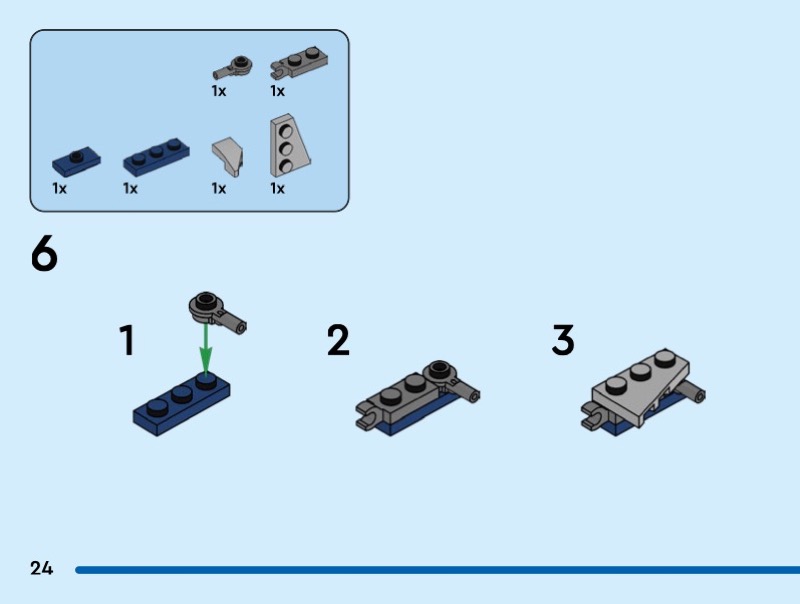 1x 1x

1x 1x 1x 1x

6

1

2

3

24