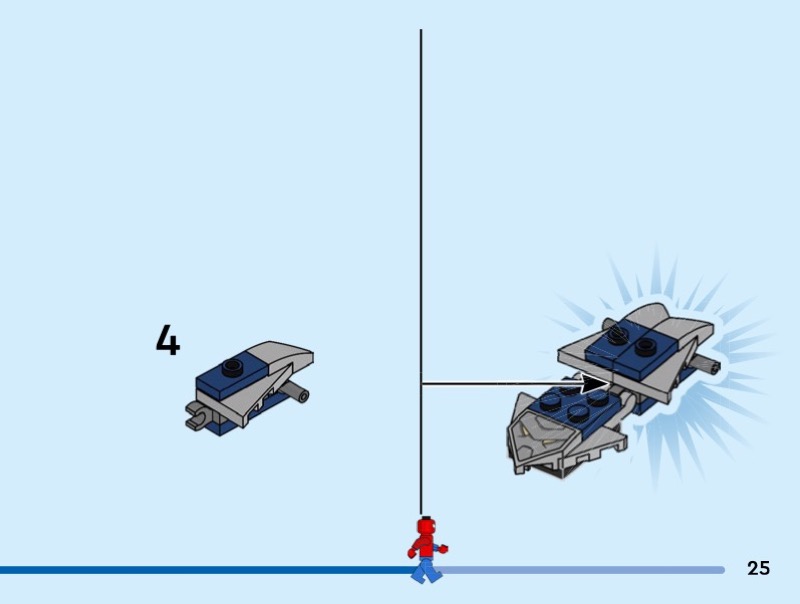 4

25