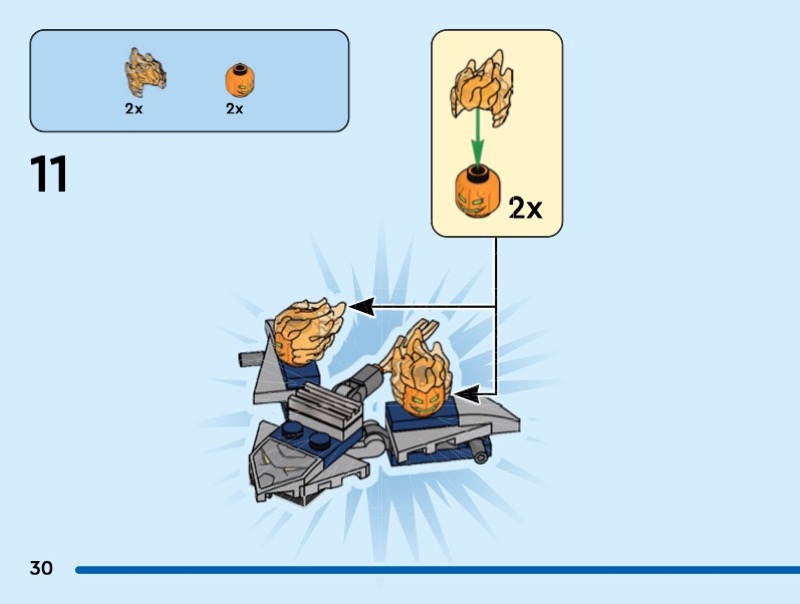 2x 2x

11

2x

30