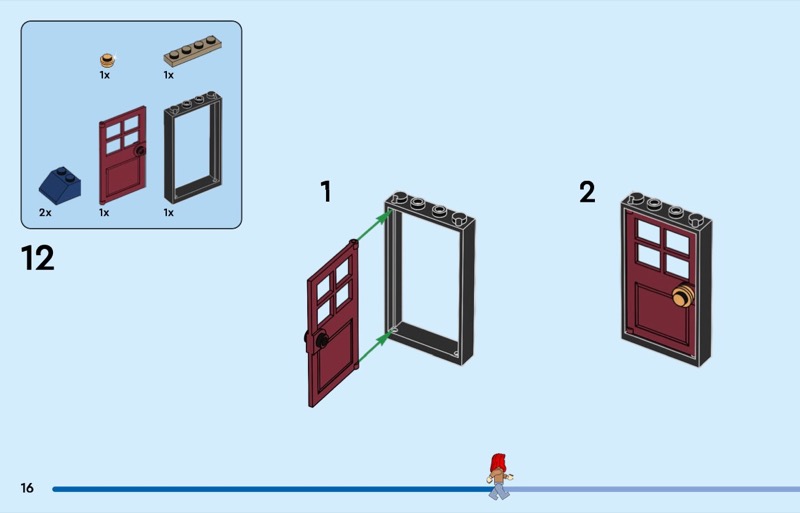 1x
1x
2x
1x
1x

12

1

2

16