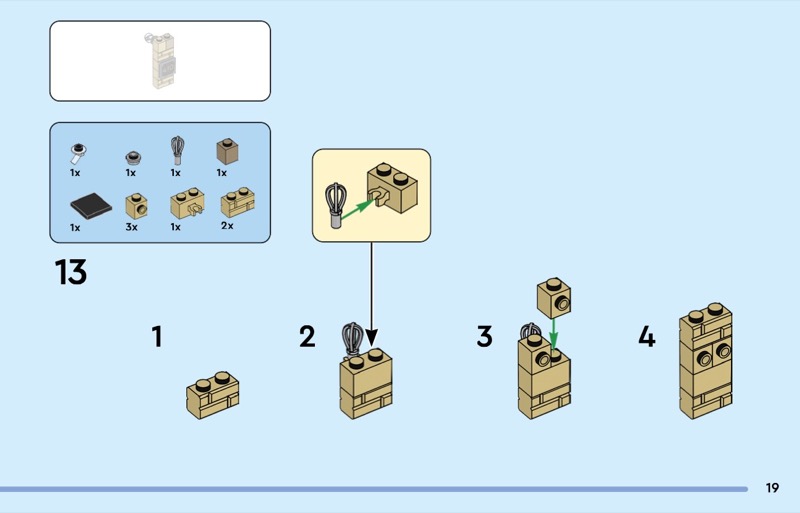 1x
1x
1x
1x
1x
3x
1x
2x

13

1
2
3
4

19