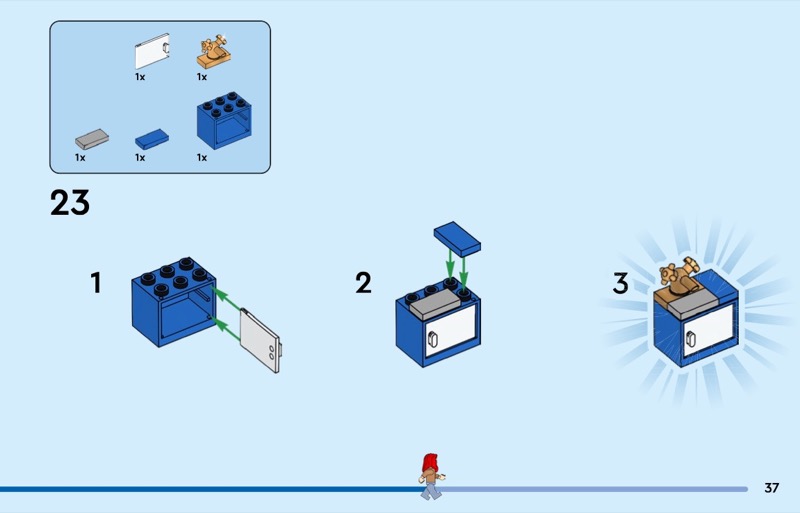 1x 1x

1x 1x 1x

23

1

2

3

37