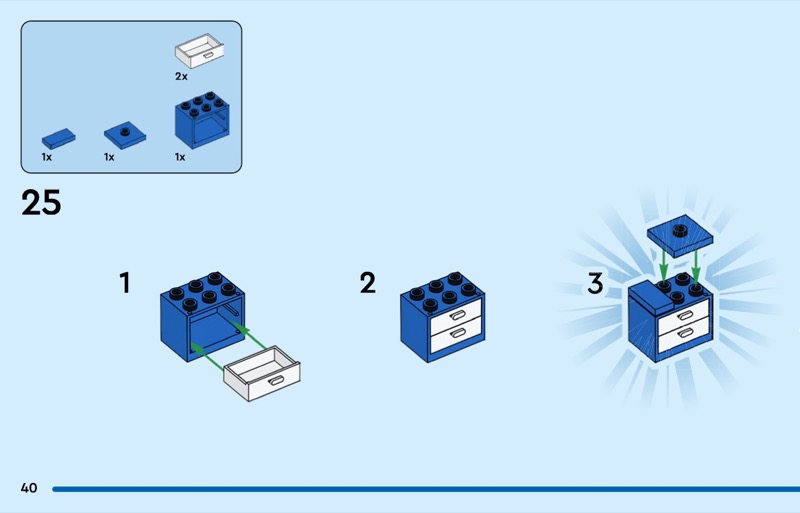 2x

1x

1x

1x

25

1

2

3

40