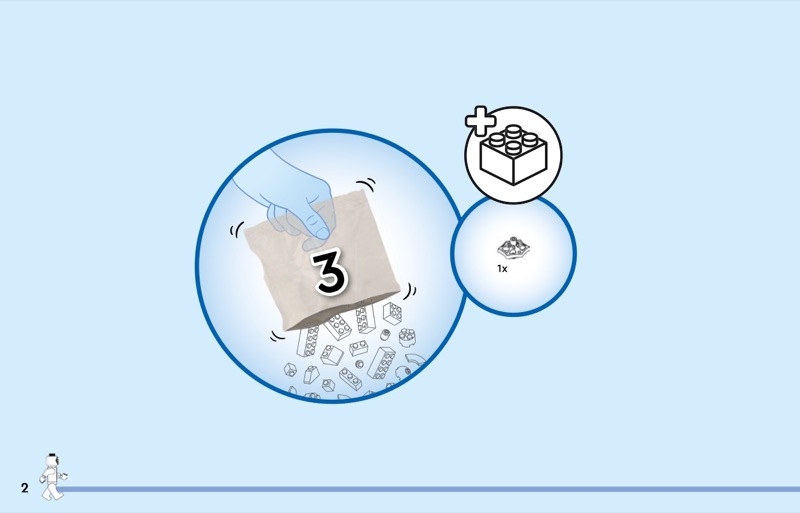 3

1x

2