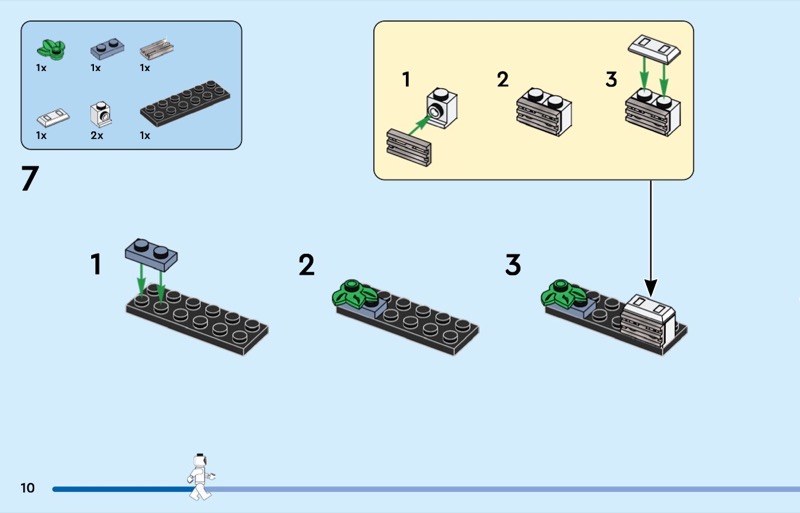 1x 1x 1x
1x 2x 1x

7

1 2 3

1 2 3

10