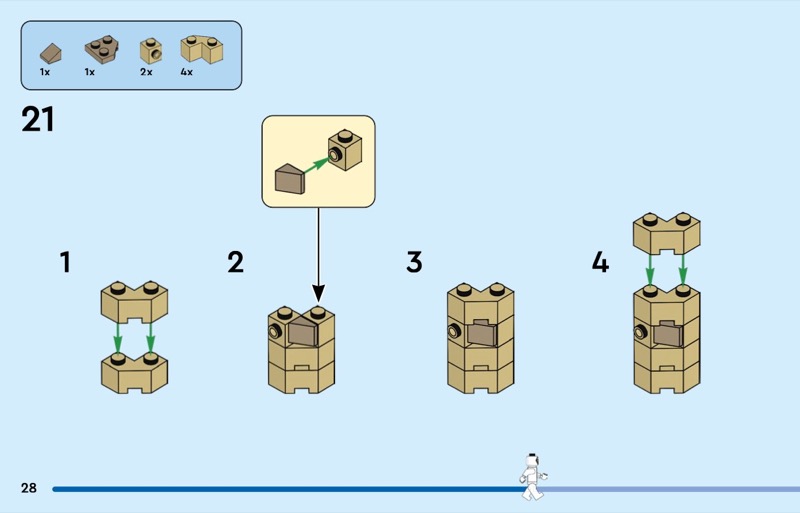 1x 1x 2x 4x

21

1

2

3

4

28