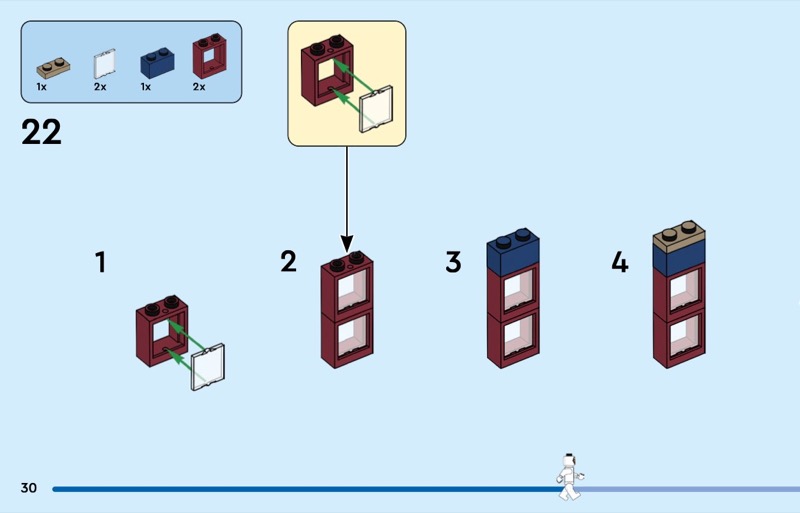 1x 2x 1x 2x

22

1

2

3

4

30