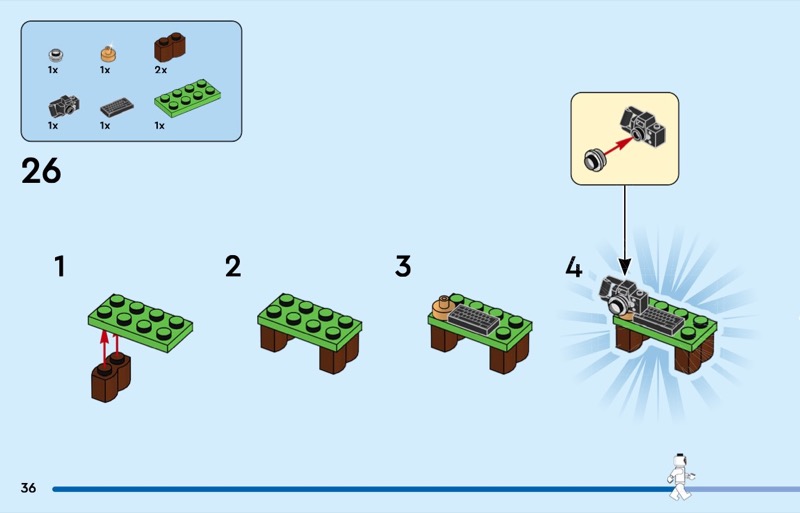 1x 1x 2x

1x 1x 1x

26

1

2

3

4

36