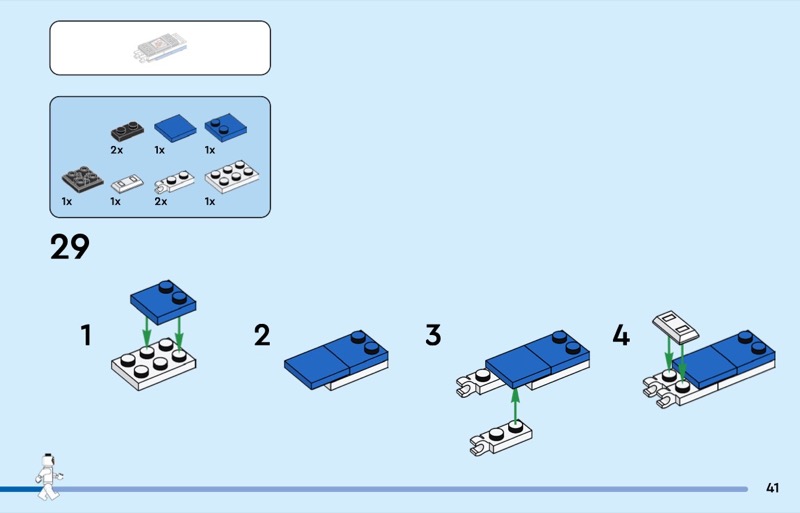 2x
1x
1x
1x
1x
2x
1x

29

1

2

3

4

41