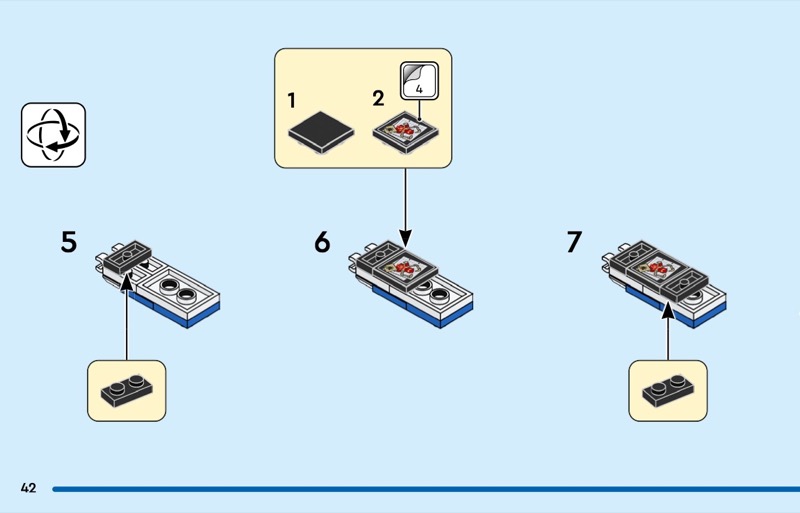 1

2

4

5

6

7

42