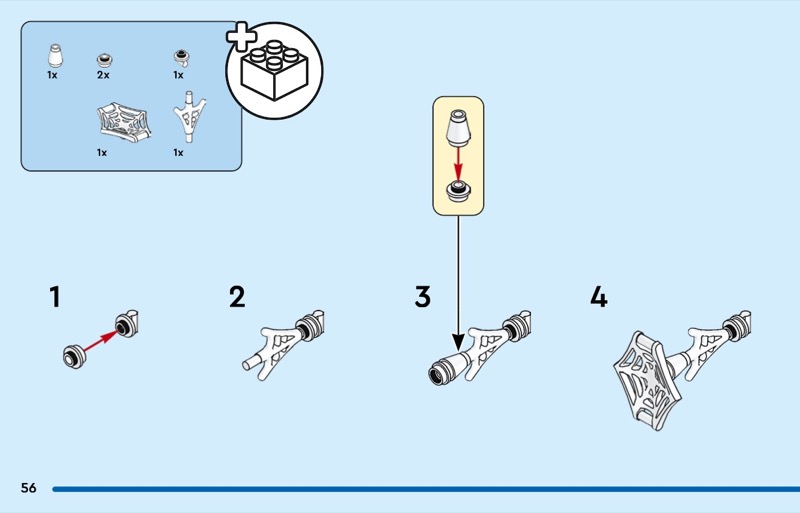 1x 2x 1x

1x 1x

1

2

3

4

56