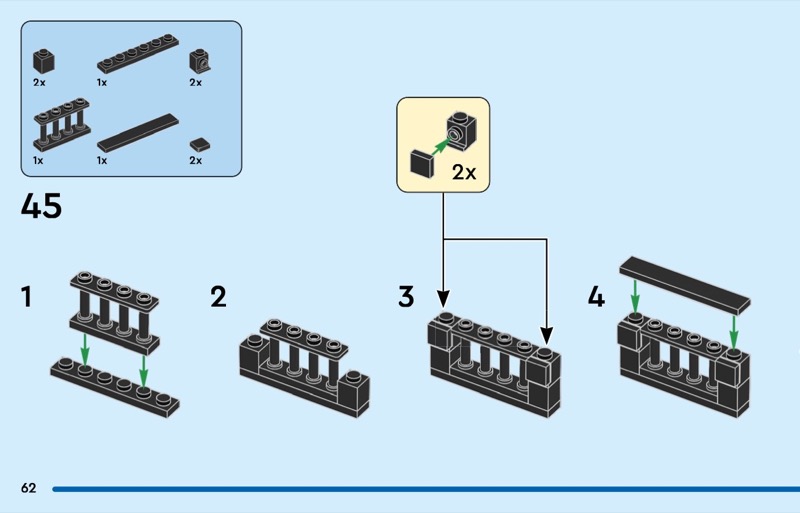 2x
1x
2x
1x
1x
2x

45

2x

1

2

3

4

62