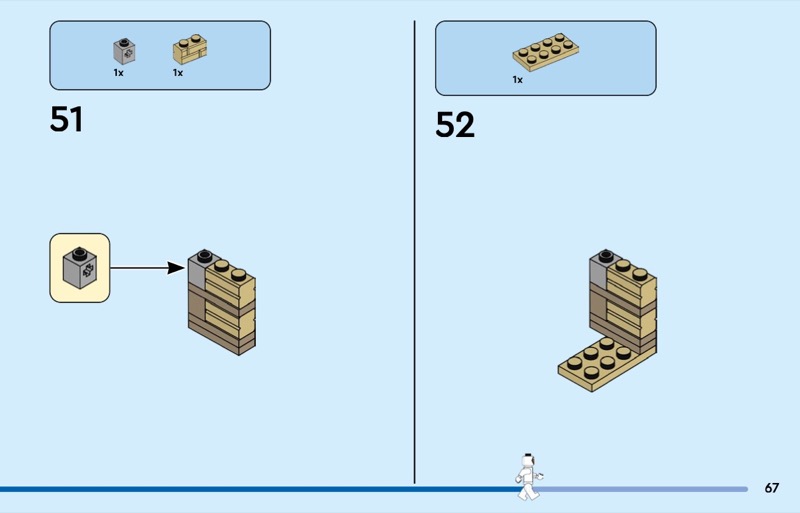 1x 1x

51

1x

52

67