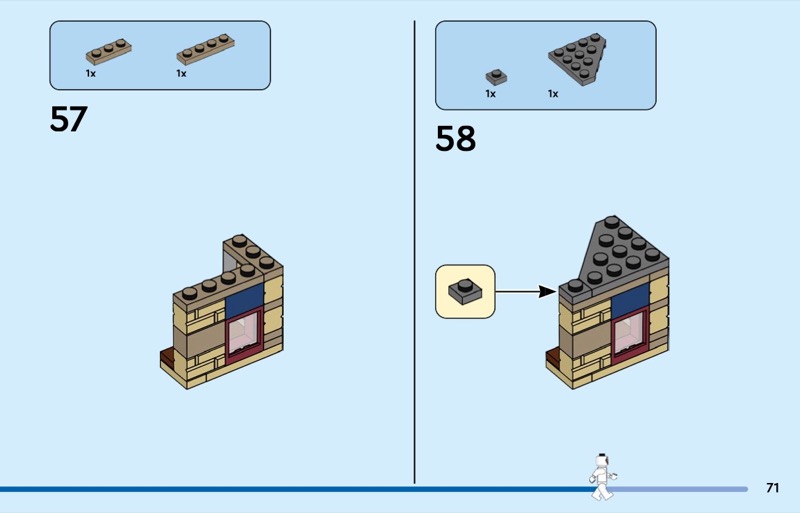 1x 1x

57

1x 1x

58

71