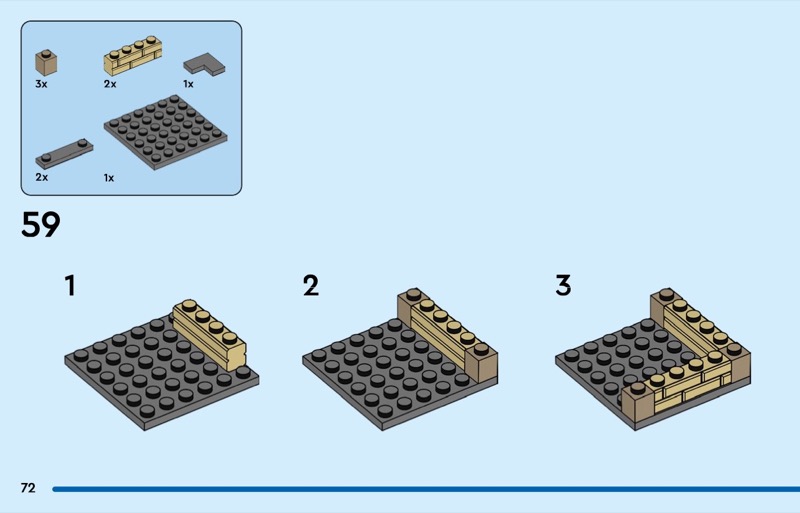 3x
2x
1x
2x
1x

59

1

2

3

72