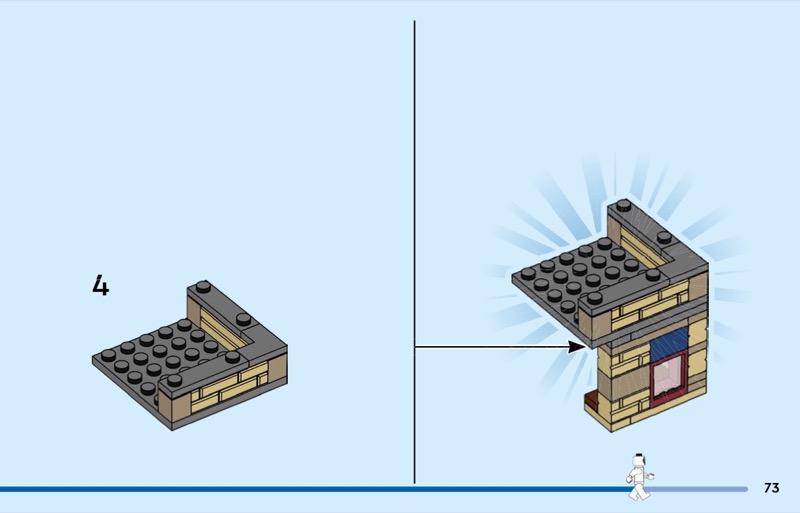 4

73