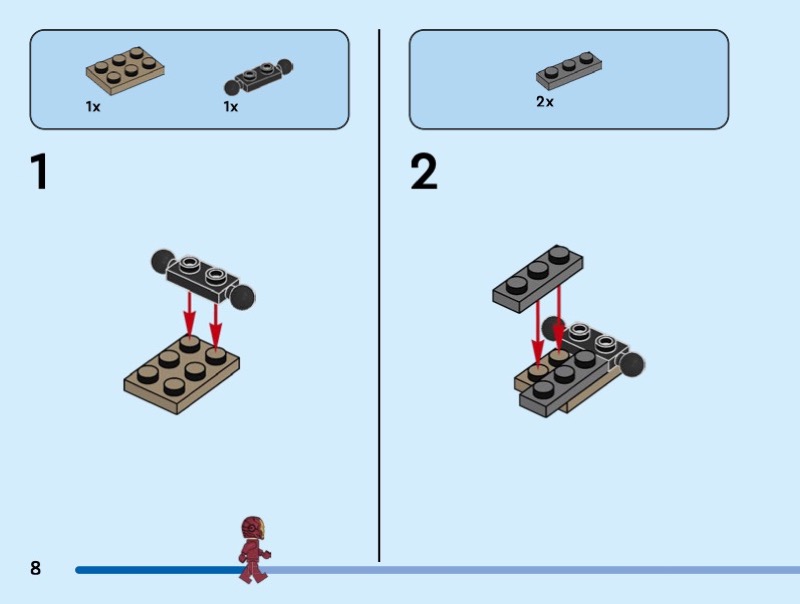 1x

1x

1

2x

2

8