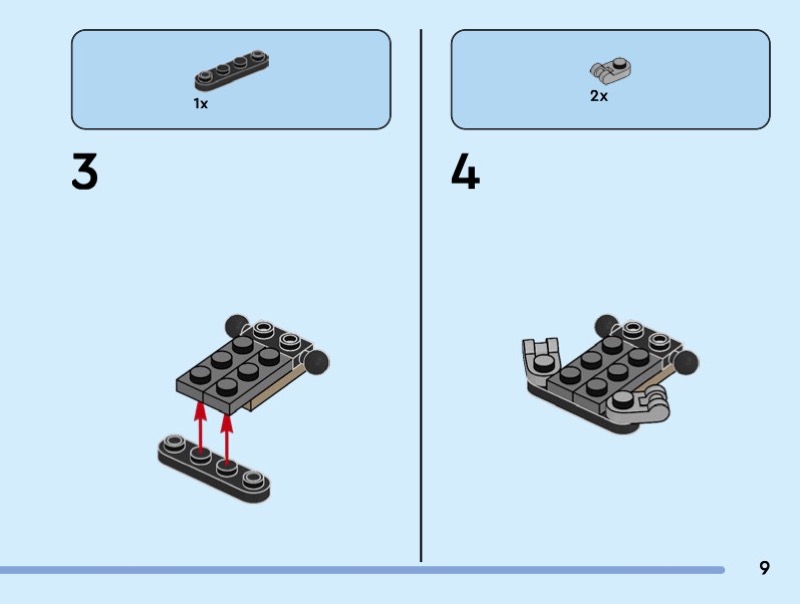 1x

3

2x

4

9