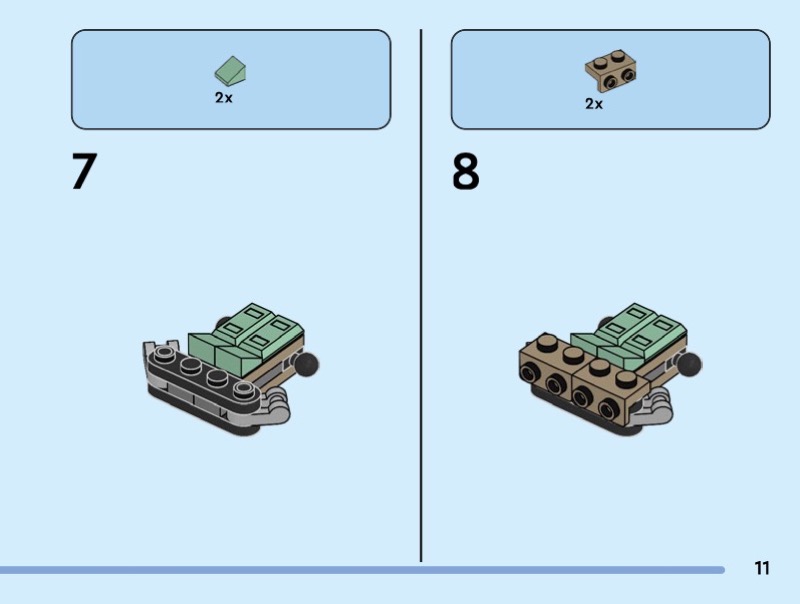 2x

7

2x

8

11