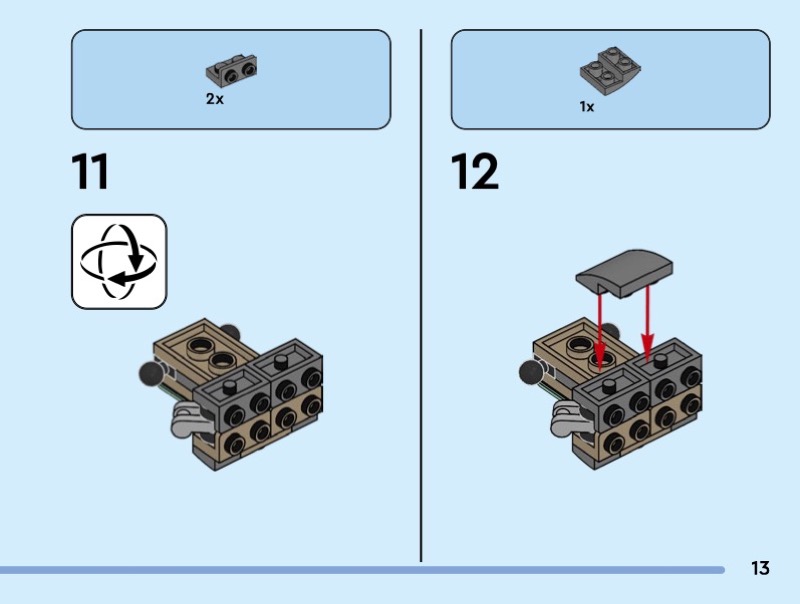 2x

11

1x

12

13