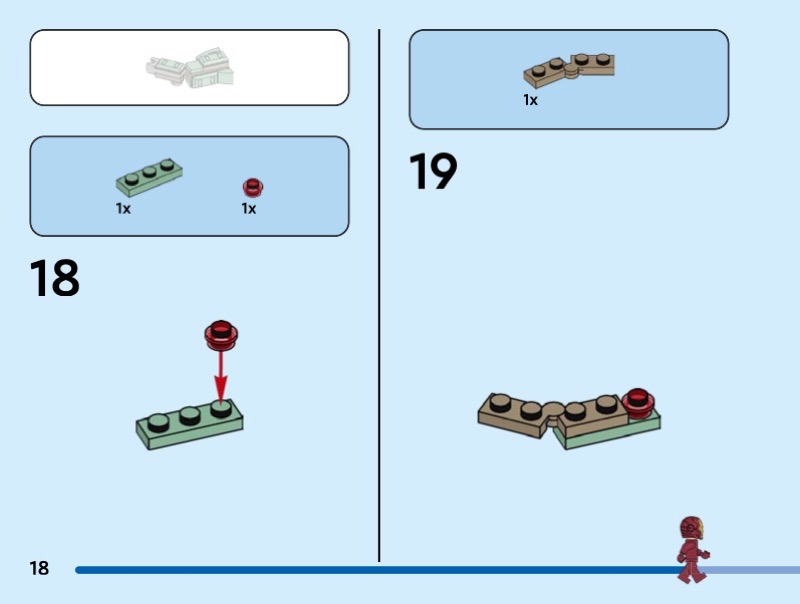 1x

1x

18

1x

19

18