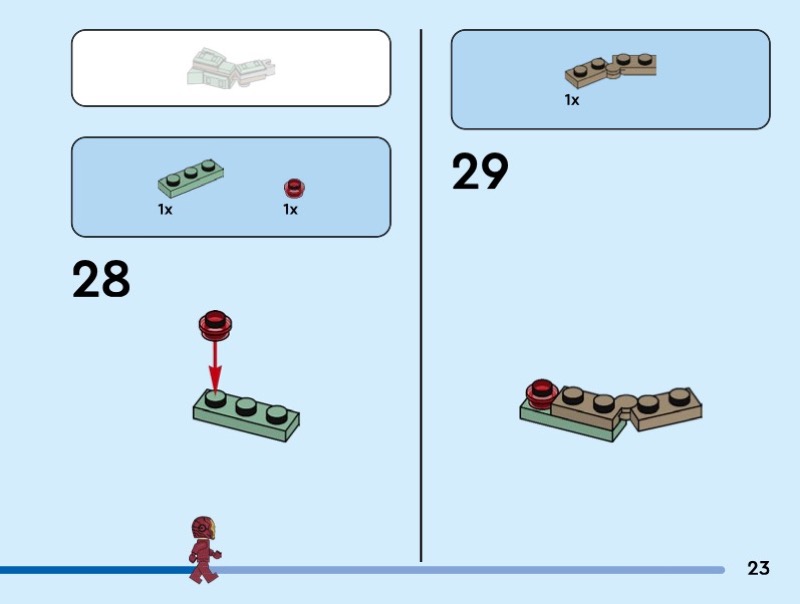 1x 1x

28

1x

29

23