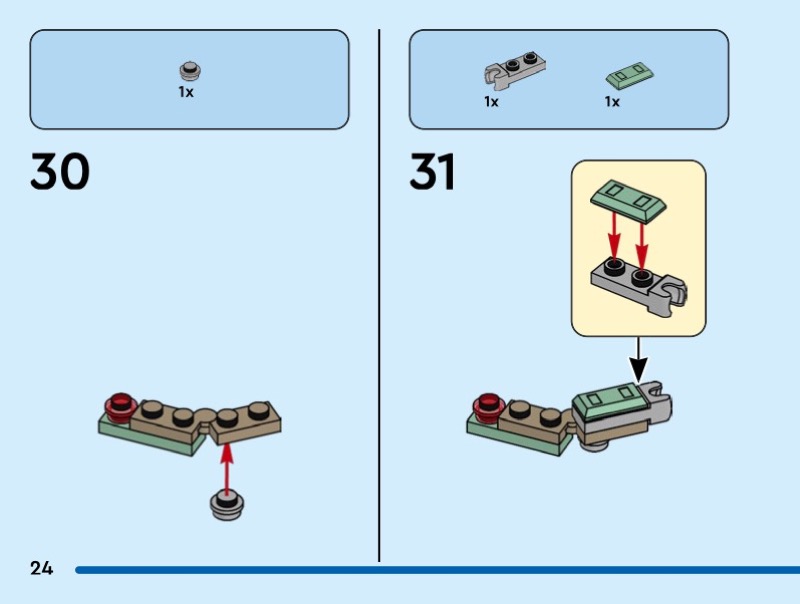 1x

30

1x

1x

31

24