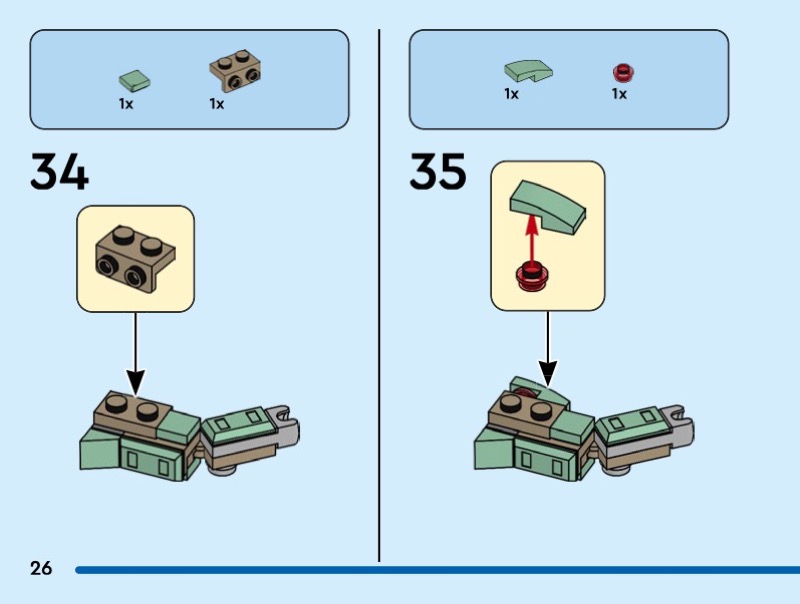 1x 1x

34

1x 1x

35

26